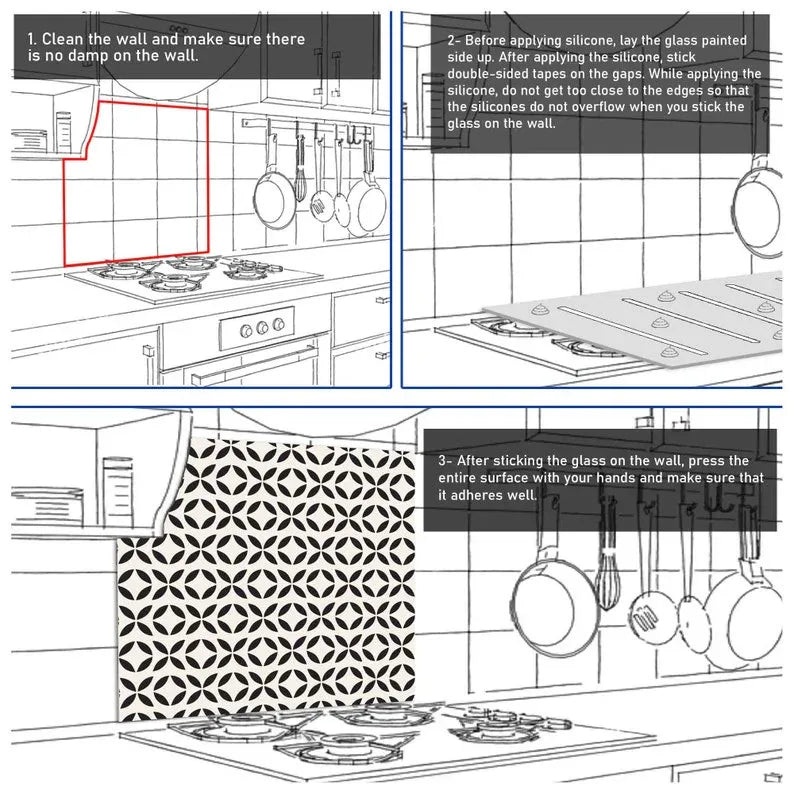 1. Clean the wall and make sure there is no damp on the wall.

2- Before applying silicone, lay the glass painted side up. After applying the silicone, stick double-sided tapes on the gaps. While applying the silicone, do not get too close to the edges so that the silicones do not overflow when you stick the glass on the wall.

3- After sticking the glass on the wall, press the entire surface with your hands and make sure that it adheres well.