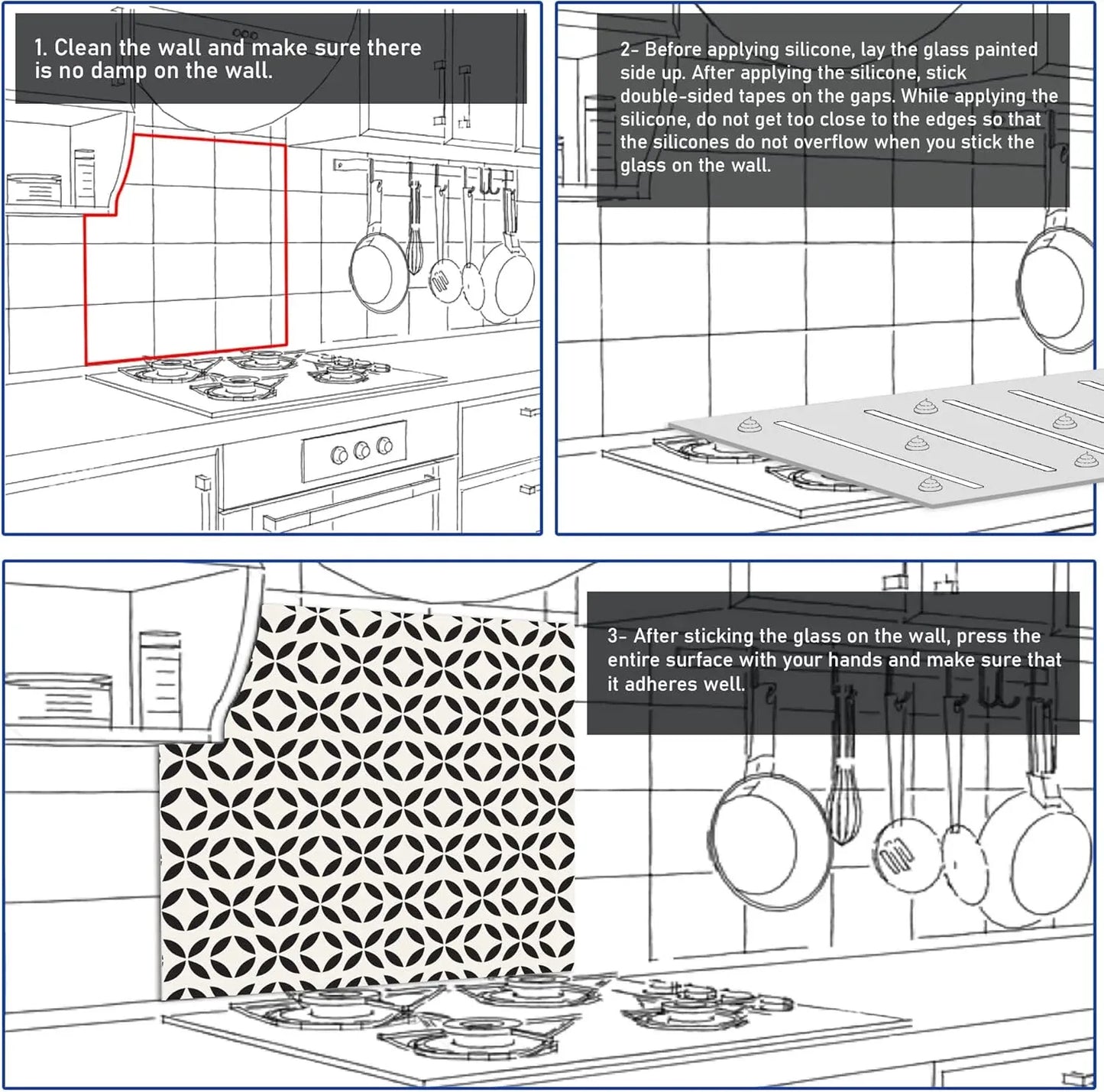 1. Clean the wall and make sure there is no damp on the wall.

2- Before applying silicone, lay the glass painted side up. After applying the silicone, stick double-sided tapes on the gaps. While applying the silicone, do not get too close to the edges so that the silicones do not overflow when you stick the glass on the wall.

3- After sticking the glass on the wall, press the entire surface with your hands and make sure that it adheres well.