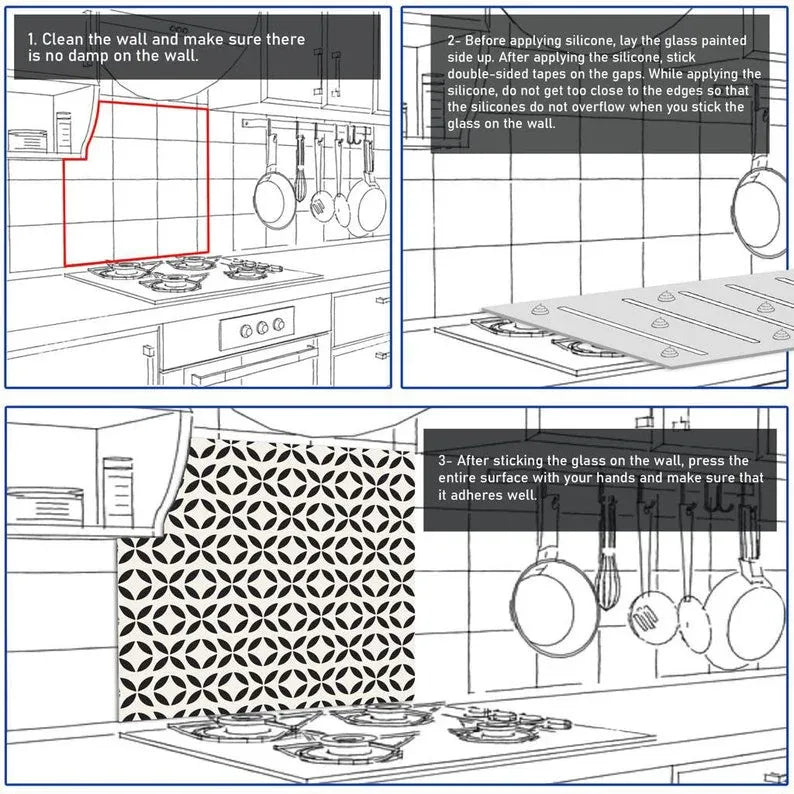 1. Clean the wall and make sure there is no damp on the wall.

2- Before applying silicone, lay the glass painted side up. After applying the silicone, stick double-sided tapes on the gaps. While applying the silicone, do not get too close to the edges so that the silicones do not overflow when you stick the glass on the wall.

3- After sticking the glass on the wall, press the entire surface with your hands and make sure that it adheres well.