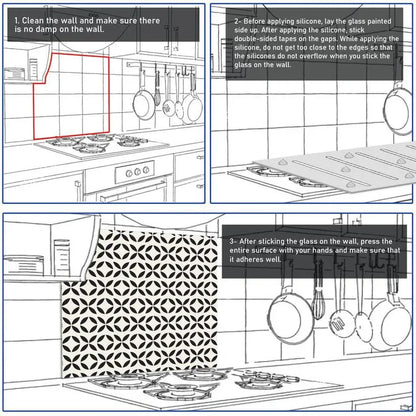 1. Clean the wall and make sure there is no damp on the wall.

2- Before applying silicone, lay the glass painted side up. After applying the silicone, stick double-sided tapes on the gaps. While applying the silicone, do not get too close to the edges so that the silicones do not overflow when you stick the glass on the wall.

3- After sticking the glass on the wall, press the entire surface with your hands and make sure that it adheres well.